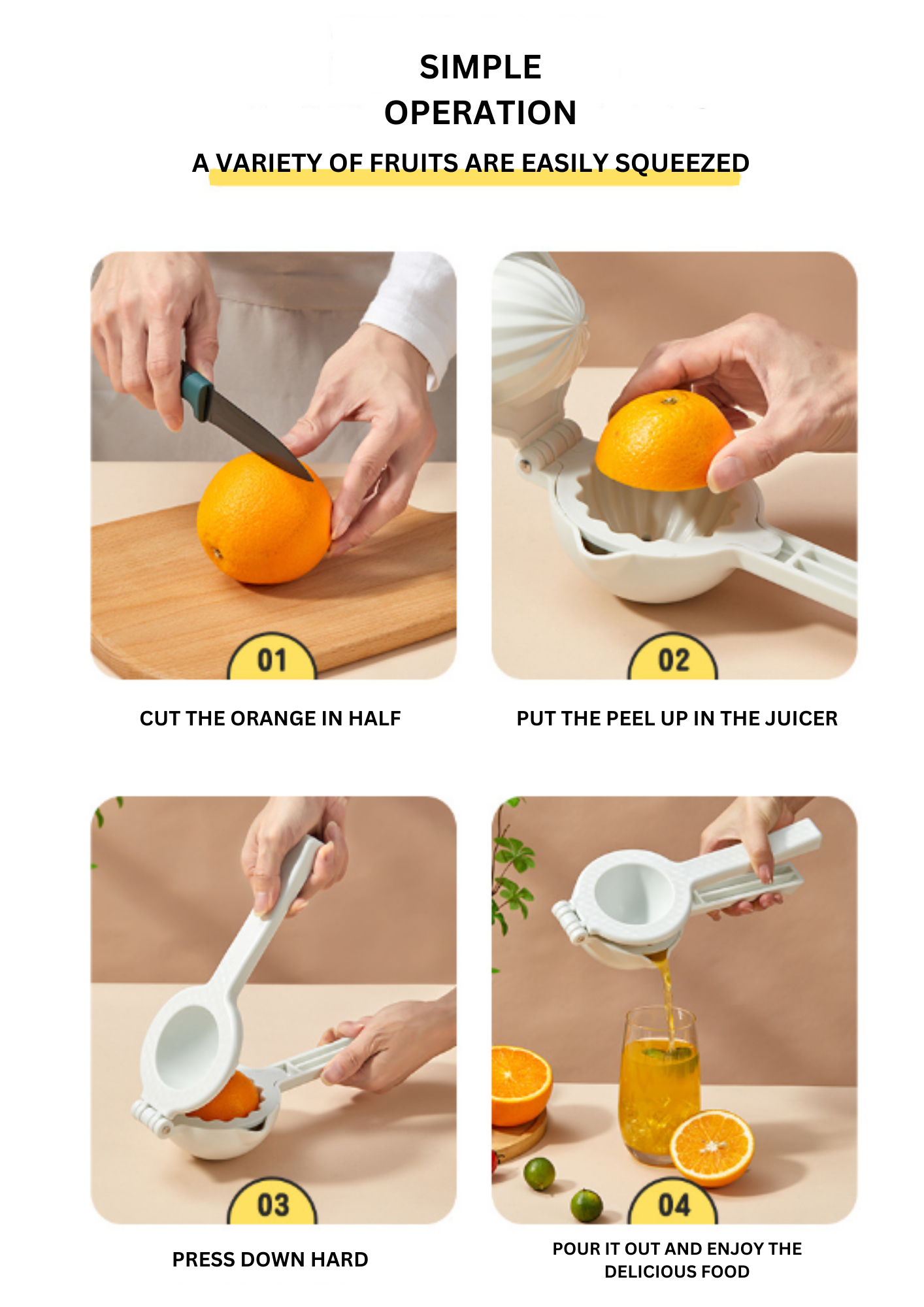 SIMPLE OPERATION

A VARIETY OF FRUITS ARE EASILY SQUEEZED

01

CUT THE ORANGE IN HALF

02

PUT THE PEEL UP IN THE JUICER

03

PRESS DOWN HARD

04

POUR IT OUT AND ENJOY THE DELICIOUS FOOD